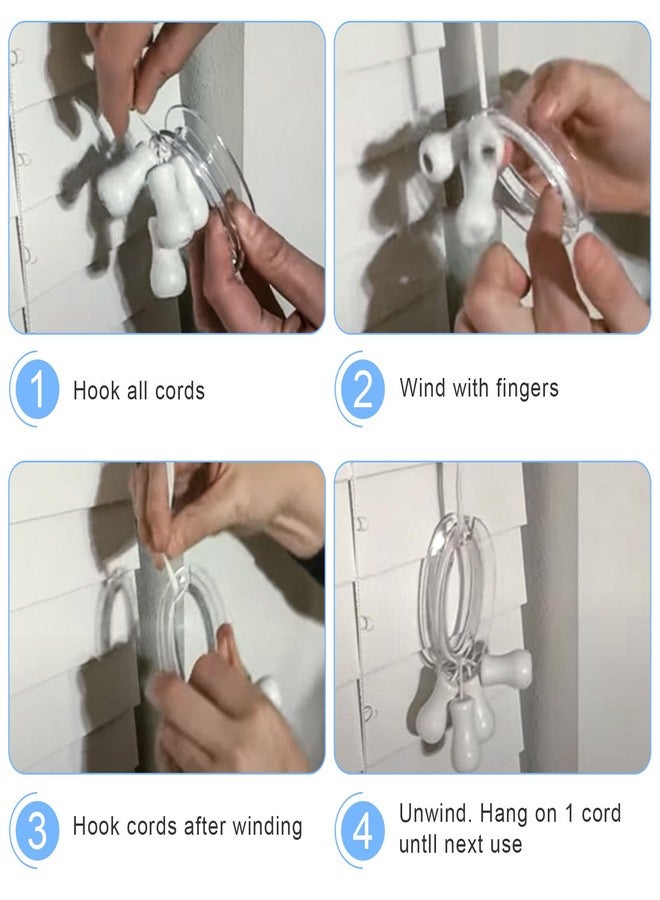 1 Hook all cords

2 Wind with fingers

3 Hook cords after winding

4 Unwind. Hang on 1 cord untll next use